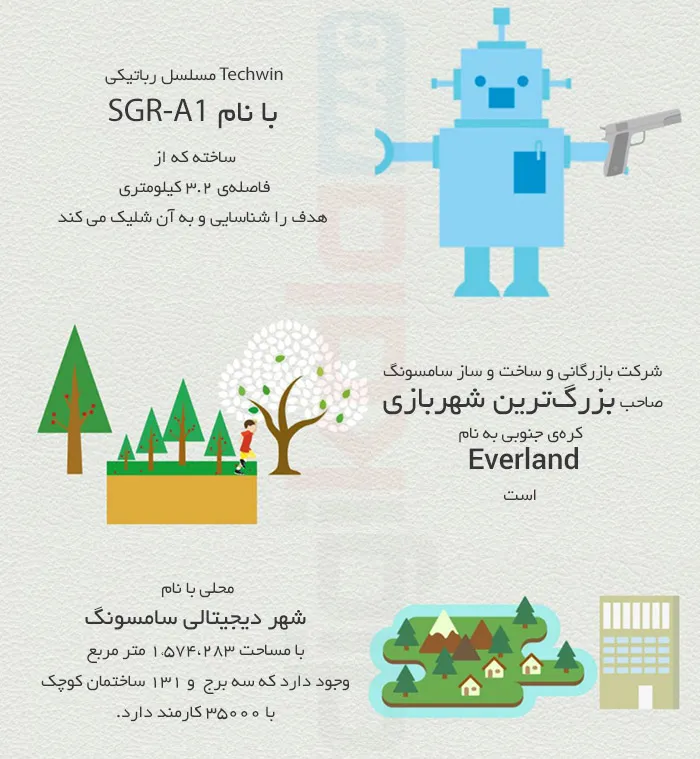 Techwin مسلسل رباتیکی
با نام SGR-A1
ساخته که از
فاصله‌ی ۳.۲ کیلومتری
هدف را شناسایی و به آن شلیک می کند

شرکت بازرگانی و ساخت و ساز سامسونگ
صاحب بزرگ‌ترین شهربازی
کره‌ی جنوبی به نام
Everland
است

محلی با نام
شهر دیجیتالی سامسونگ
با مساحت ۱،۵۷۴،۲۸۳ متر مربع
وجود دارد که سه برج و ۱۳۱ ساختمان کوچک
با ۳۵۰۰۰ کارمند دارد.