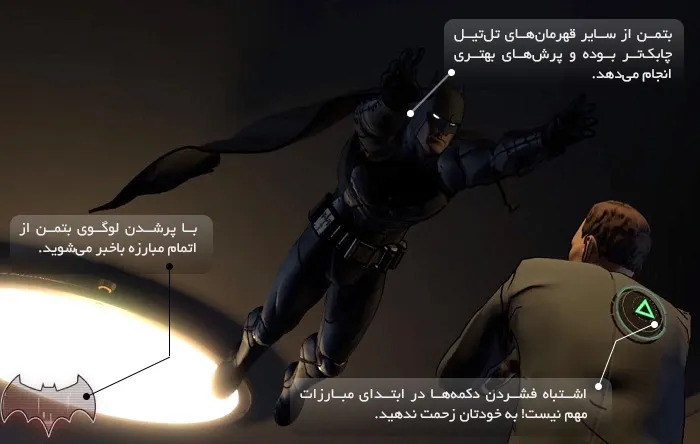 بتمن از سایر قهرمان‌های تل‌تیل چابک‌تر بوده و پرش‌های بهتری انجام می‌دهد.

با پرشدن لوگوی بتمن از اتمام مبارزه باخبر می‌شوید.

اشتباه فشردن دکمه‌ها در ابتدای مبارزات مهم نیست! به خودتان زحمت ندهید.