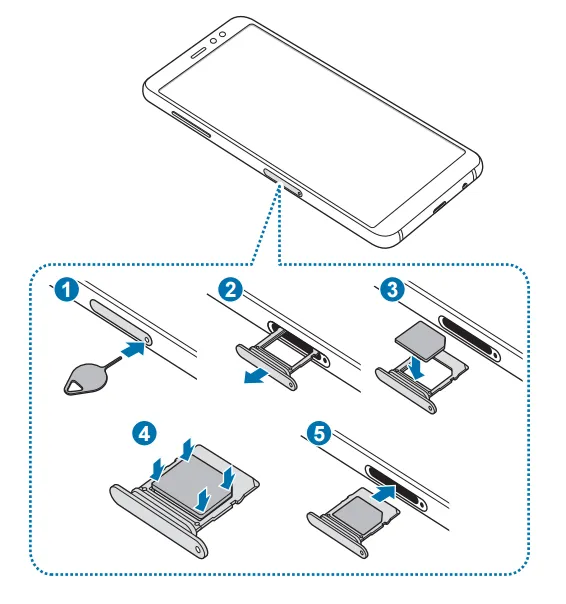 1
2
3
4
5