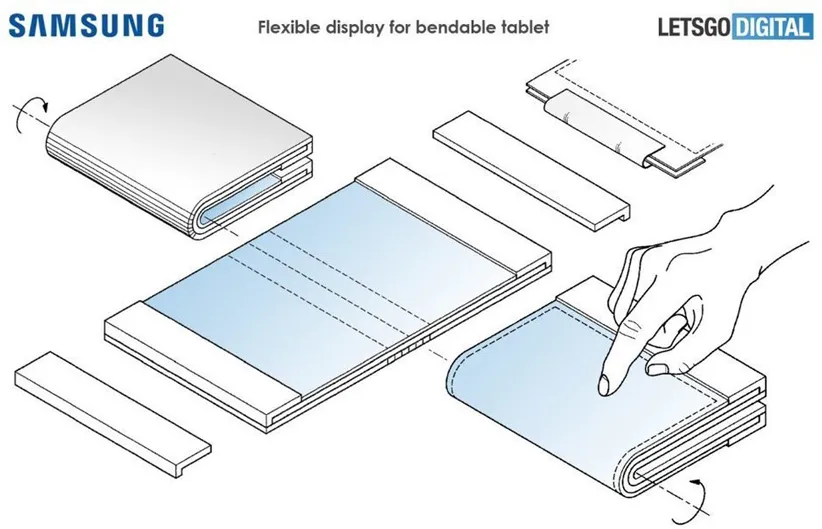 SAMSUNG

Flexible display for bendable tablet

LETSGO DIGITAL