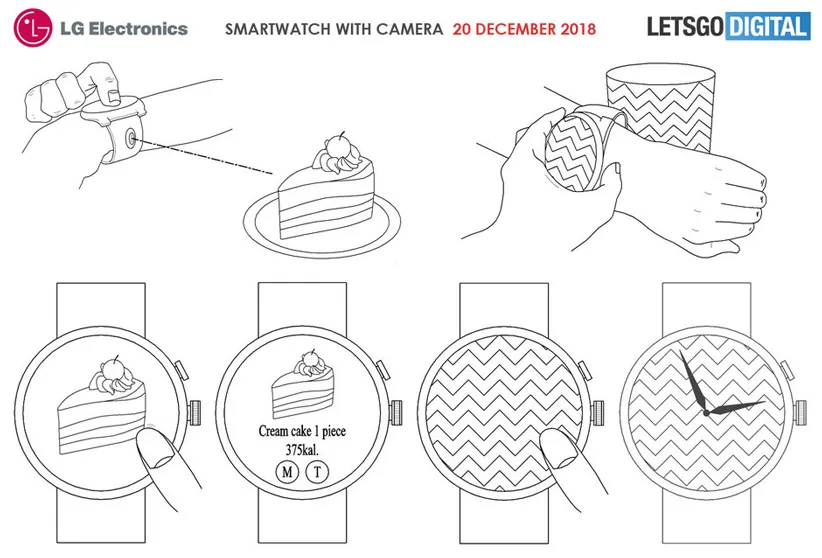 LG Electronics SMARTWATCH WITH CAMERA 20 DECEMBER 2018 LETSGO DIGITAL

Cream cake 1 piece
375kal.
M T