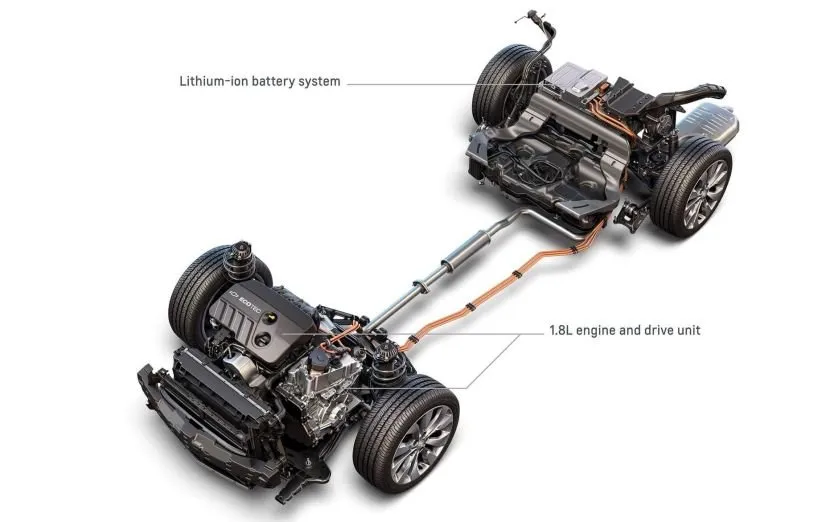 Lithium-ion battery system

ECOTEC

1.8L engine and drive unit