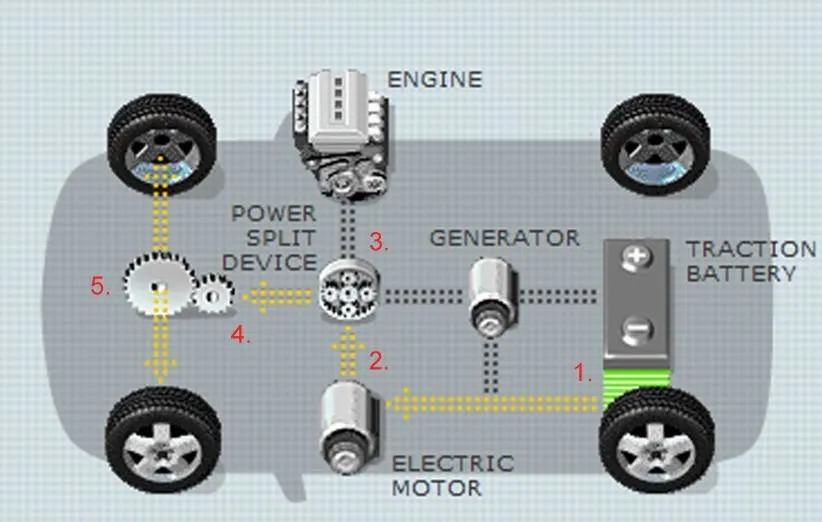 ENGINE

POWER SPLIT DEVICE

3.

GENERATOR

TRACTION BATTERY

5.

4.

2.

1.

ELECTRIC MOTOR