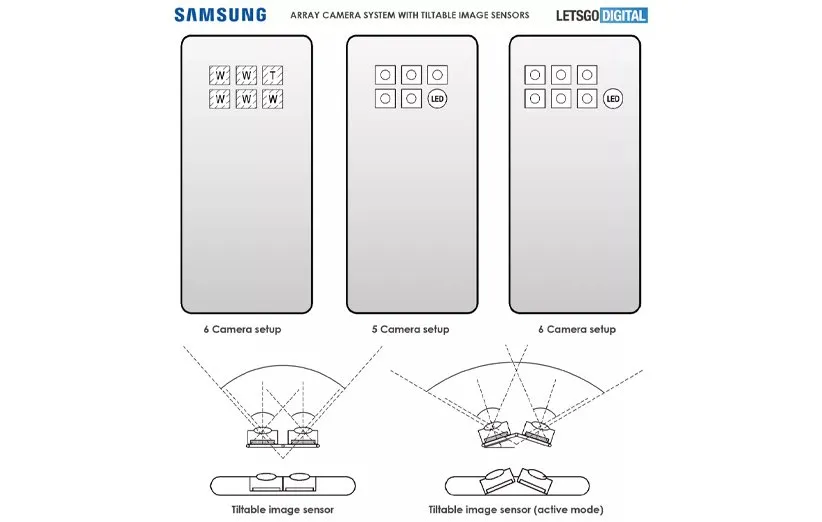 SAMSUNG
ARRAY CAMERA SYSTEM WITH TILTABLE IMAGE SENSORS
LETSGO DIGITAL

W W T
W W W

LED

LED

6 Camera setup
5 Camera setup
6 Camera setup

Tiltable image sensor
Tiltable image sensor (active mode)