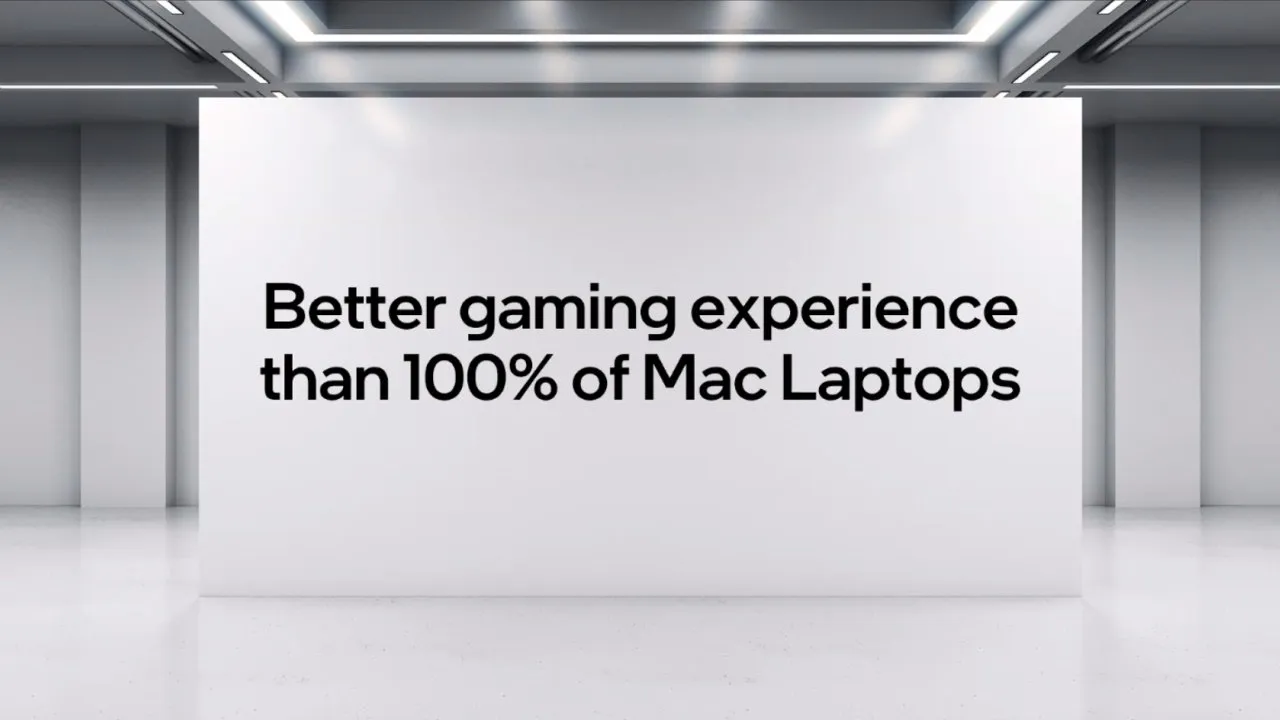 Better gaming experience than 100% of Mac Laptops