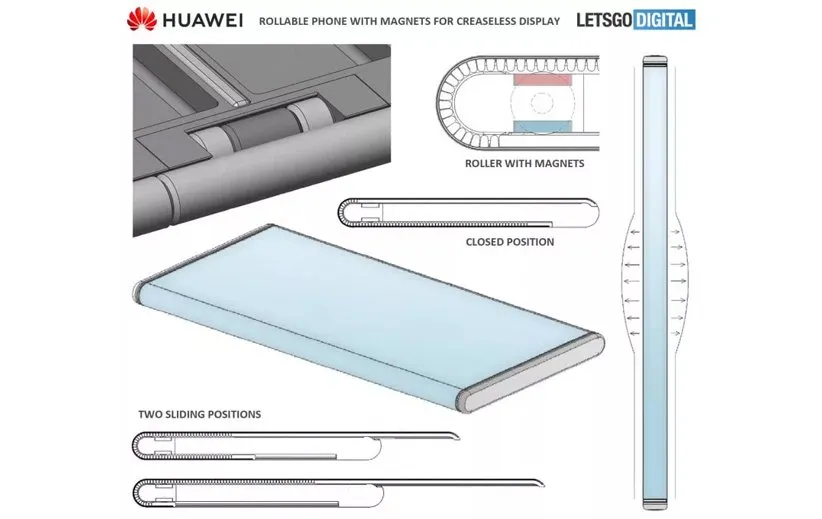 HUAWEI ROLLABLE PHONE WITH MAGNETS FOR CREASELESS DISPLAY LETSGO DIGITAL

ROLLER WITH MAGNETS

CLOSED POSITION

TWO SLIDING POSITIONS