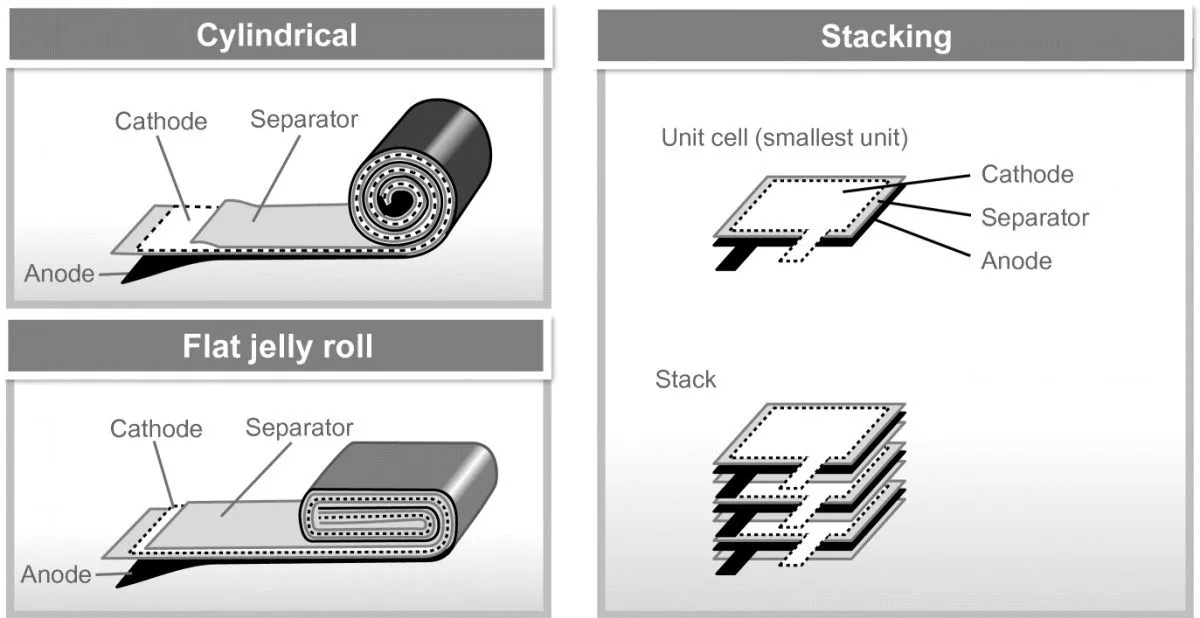 Cylindrical

Cathode
Separator
Anode

Flat jelly roll

Cathode
Separator
Anode

Stacking

Unit cell (smallest unit)
Cathode
Separator
Anode

Stack