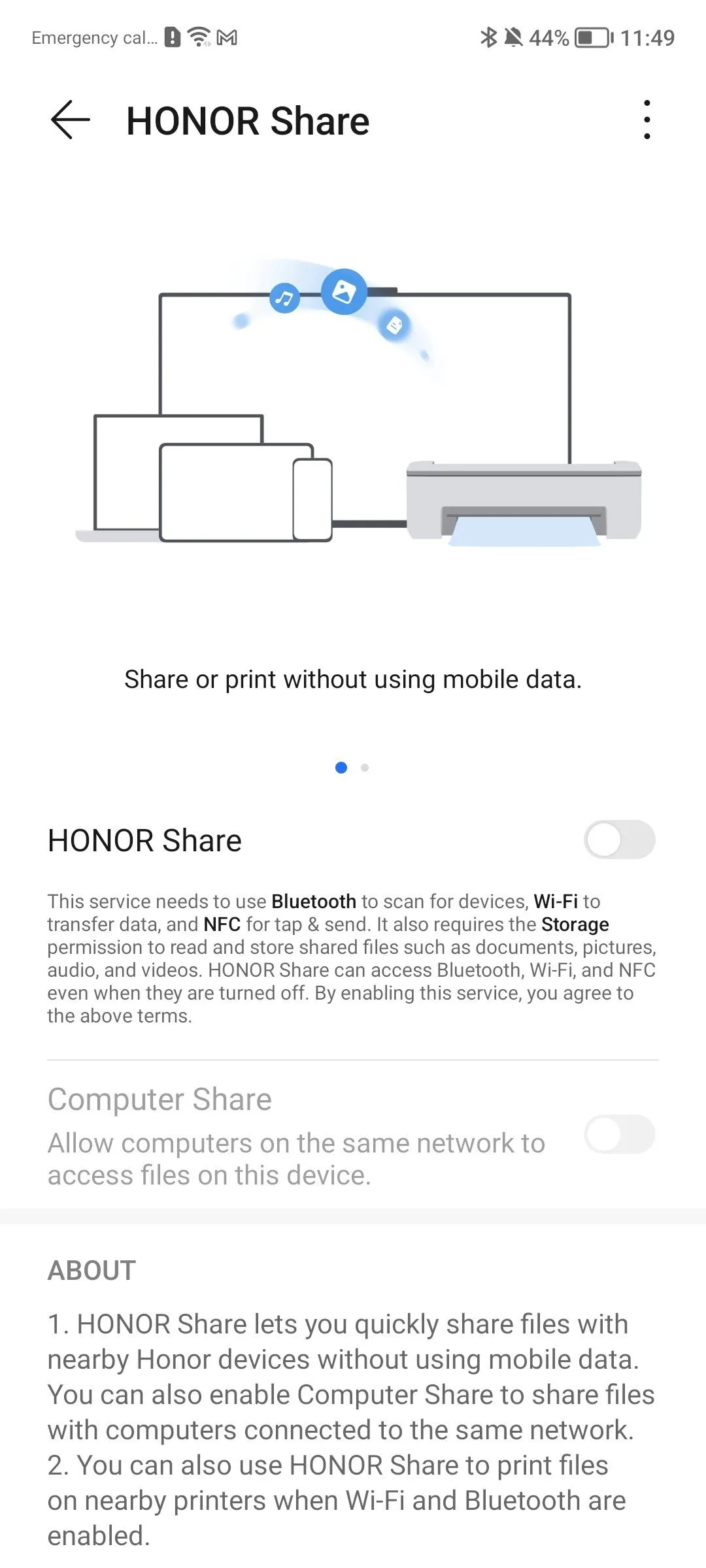 Emergency cal... 44% 11:49

HONOR Share

Share or print without using mobile data.

HONOR Share

This service needs to use Bluetooth to scan for devices, Wi-Fi to transfer data, and NFC for tap & send. It also requires the Storage permission to read and store shared files such as documents, pictures, audio, and videos. HONOR Share can access Bluetooth, Wi-Fi, and NFC even when they are turned off. By enabling this service, you agree to the above terms.

Computer Share
Allow computers on the same network to access files on this device.

ABOUT

1. HONOR Share lets you quickly share files with nearby Honor devices without using mobile data. You can also enable Computer Share to share files with computers connected to the same network.
2. You can also use HONOR Share to print files on nearby printers when Wi-Fi and Bluetooth are enabled.