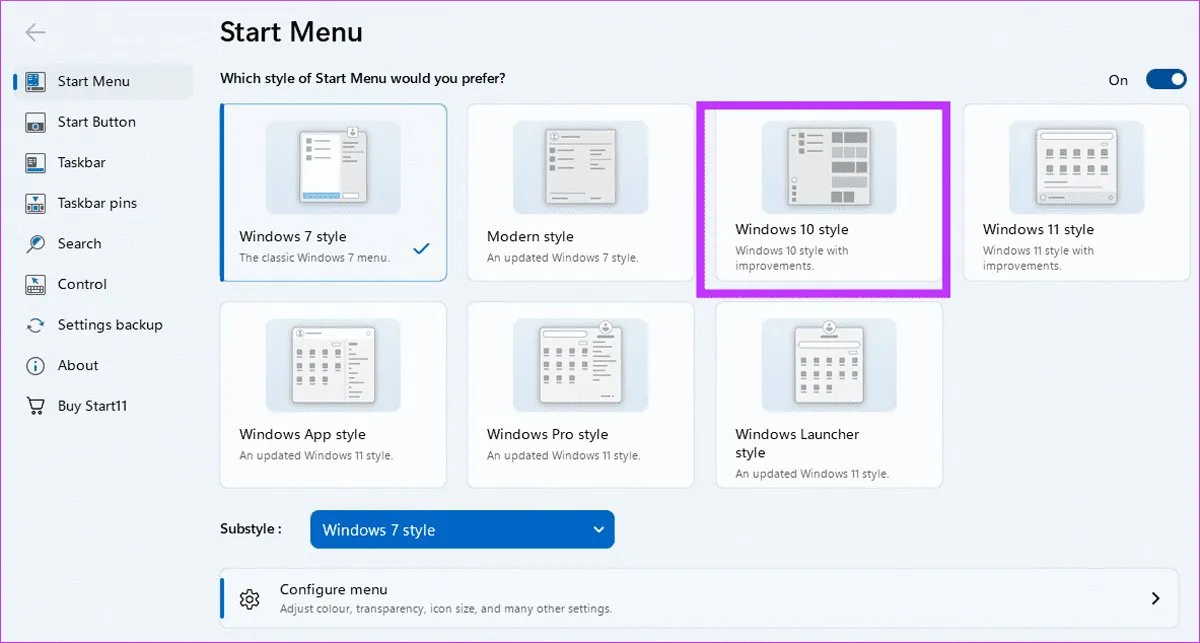 Start Menu

Start Button

Taskbar

Taskbar pins

Search

Control

Settings backup

About

Buy Start11

Start Menu

Which style of Start Menu would you prefer?

On

Windows 7 style
The classic Windows 7 menu.

Modern style
An updated Windows 7 style.

Windows 10 style
Windows 10 style with improvements.

Windows 11 style
Windows 11 style with improvements.

Windows App style
An updated Windows 11 style.

Windows Pro style
An updated Windows 11 style.

Windows Launcher style
An updated Windows 11 style.

Substyle :

Windows 7 style

Configure menu
Adjust colour, transparency, icon size, and many other settings.