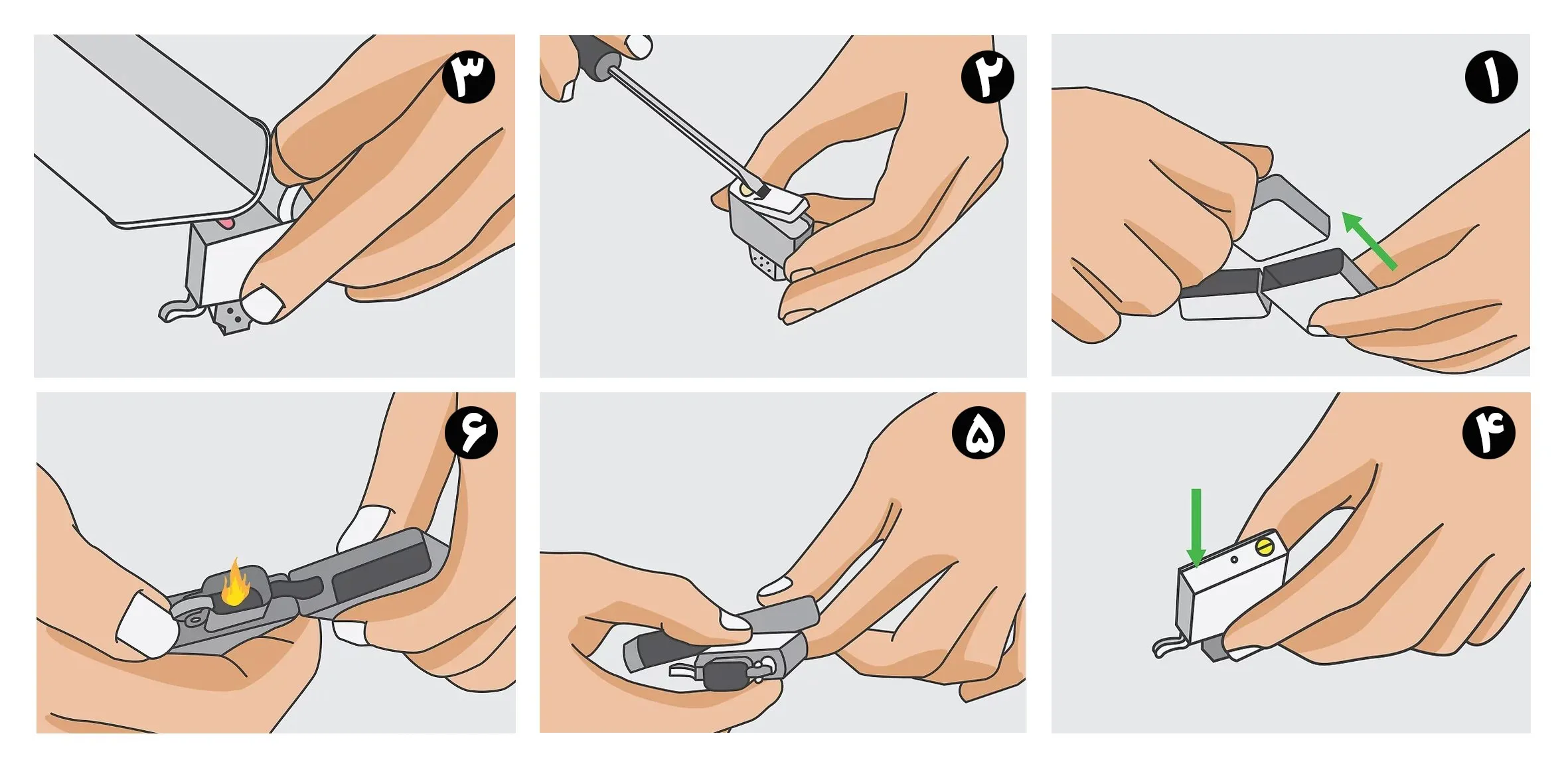 ۱

۲

۳

۴

۵

۶