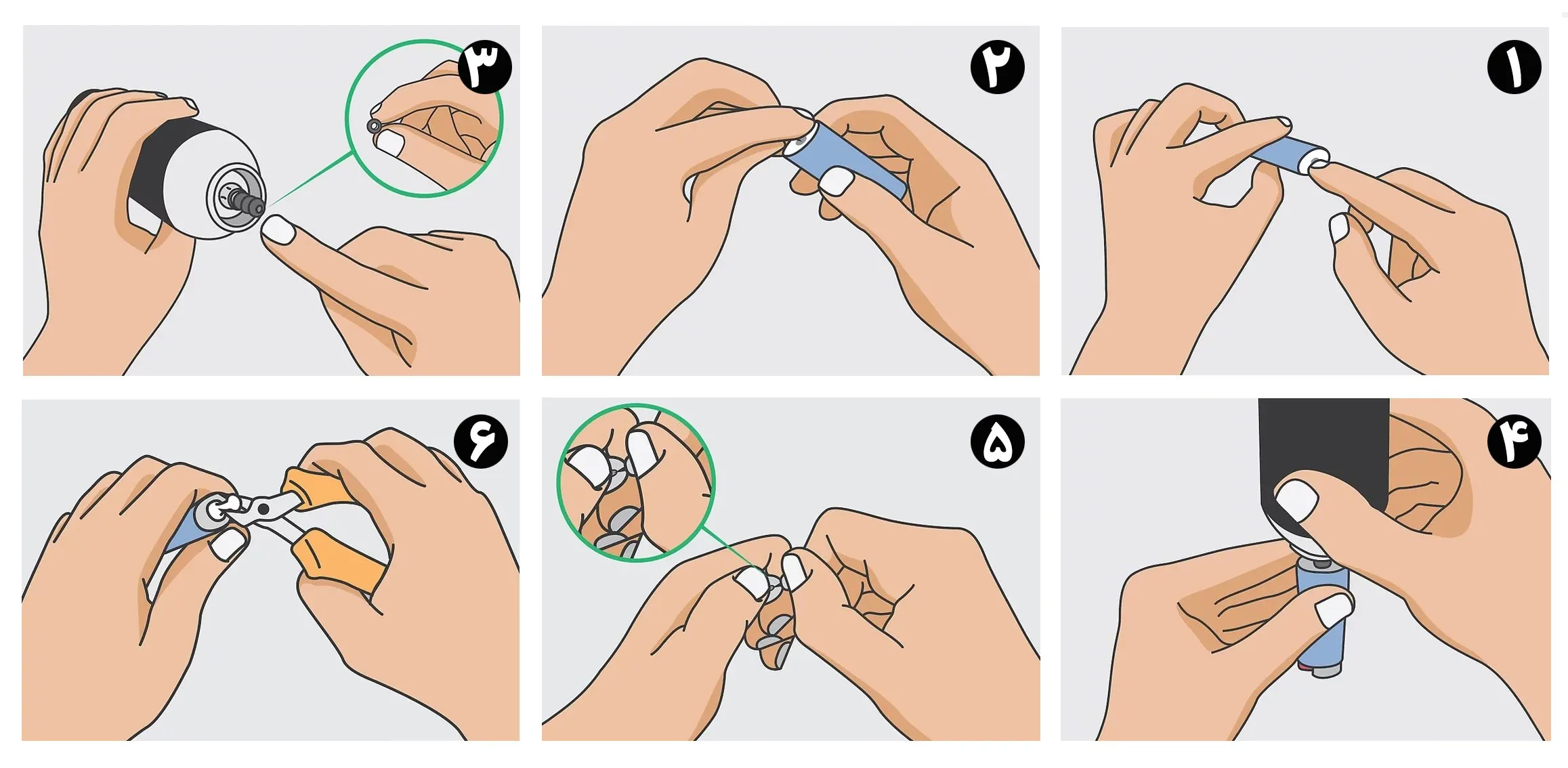 ۱
۲
۳
۴
۵
۶