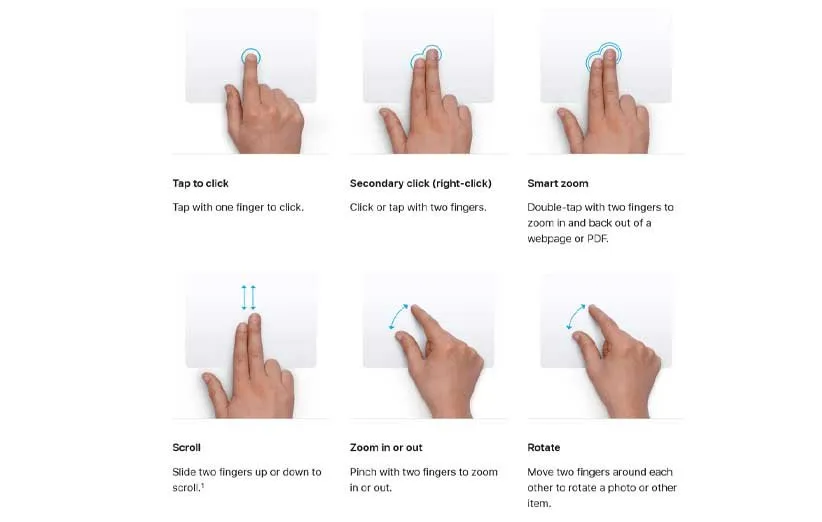 Tap to click

Tap with one finger to click.

Secondary click (right-click)

Click or tap with two fingers.

Smart zoom

Double-tap with two fingers to zoom in and back out of a webpage or PDF.

Scroll

Slide two fingers up or down to scroll.$^1$

Zoom in or out

Pinch with two fingers to zoom in or out.

Rotate

Move two fingers around each other to rotate a photo or other item.