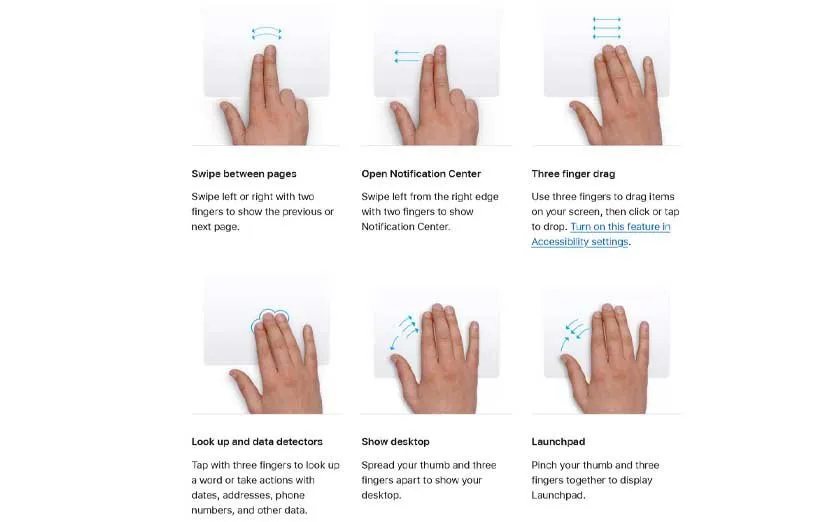 Swipe between pages

Swipe left or right with two fingers to show the previous or next page.

Open Notification Center

Swipe left from the right edge with two fingers to show Notification Center.

Three finger drag

Use three fingers to drag items on your screen, then click or tap to drop. Turn on this feature in Accessibility settings.

Look up and data detectors

Tap with three fingers to look up a word or take actions with dates, addresses, phone numbers, and other data.

Show desktop

Spread your thumb and three fingers apart to show your desktop.

Launchpad

Pinch your thumb and three fingers together to display Launchpad.