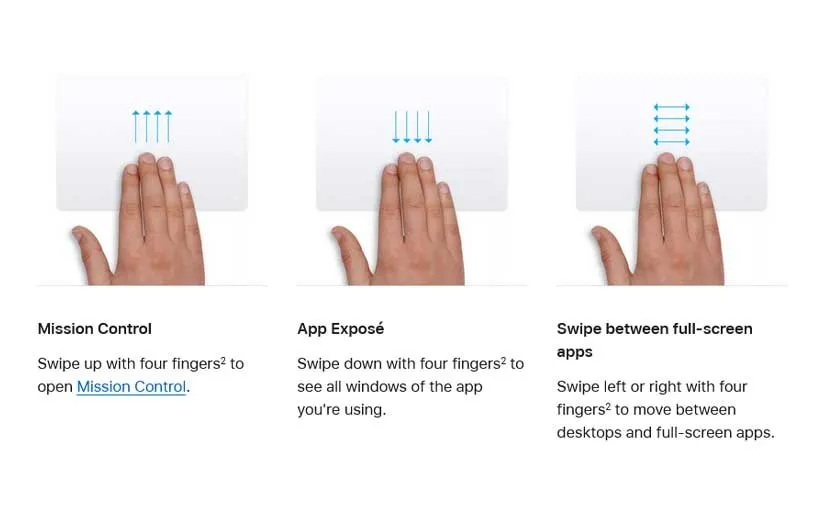 Mission Control

Swipe up with four fingers$^2$ to open Mission Control.

App Exposé

Swipe down with four fingers$^2$ to see all windows of the app you're using.

Swipe between full-screen apps

Swipe left or right with four fingers$^2$ to move between desktops and full-screen apps.