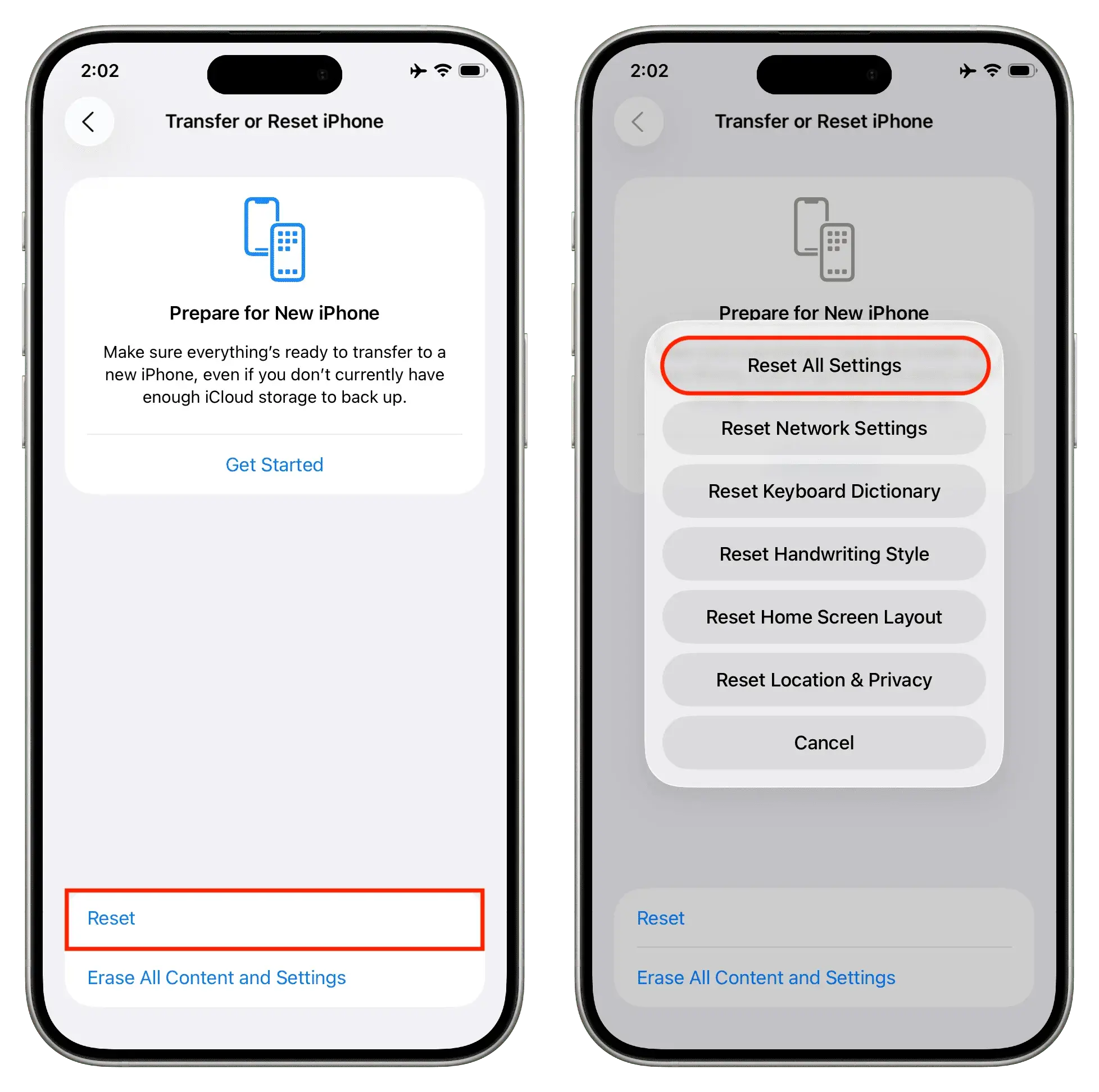 2:02

Transfer or Reset iPhone

Prepare for New iPhone

Make sure everything's ready to transfer to a new iPhone, even if you don't currently have enough iCloud storage to back up.

Get Started

Reset

Erase All Content and Settings

2:02

Transfer or Reset iPhone

Prepare for New iPhone

Reset All Settings

Reset Network Settings

Reset Keyboard Dictionary

Reset Handwriting Style

Reset Home Screen Layout

Reset Location & Privacy

Cancel

Reset

Erase All Content and Settings