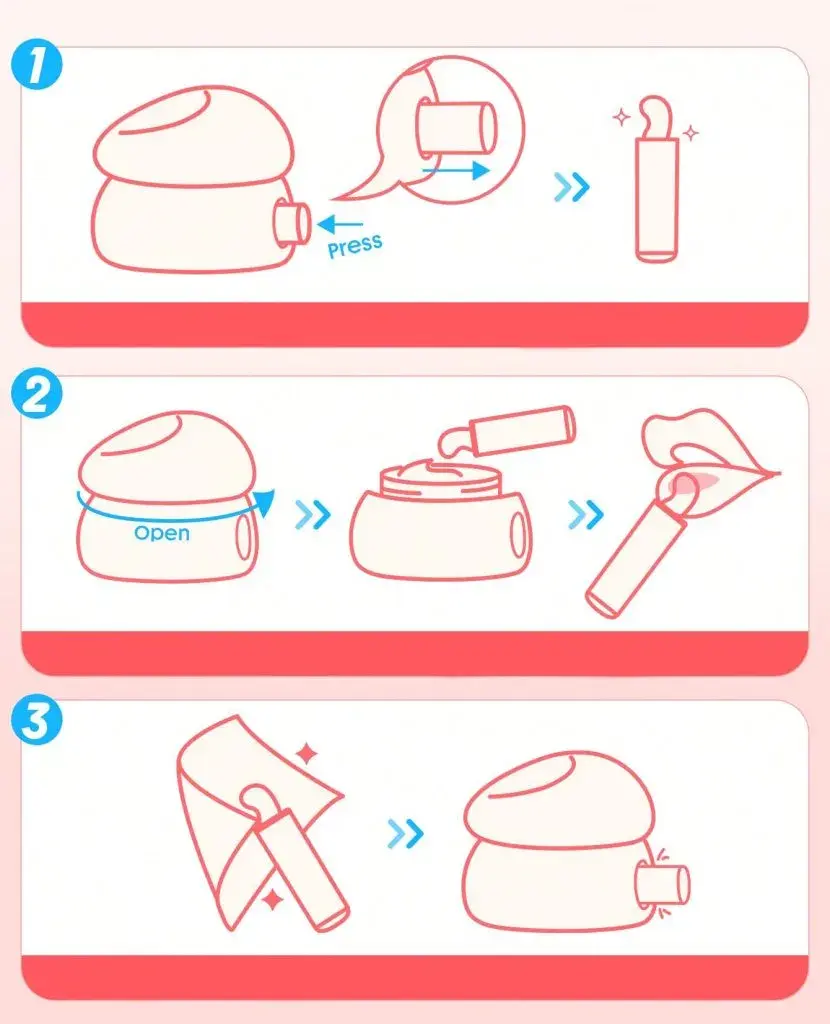 1

Press

2

Open

3